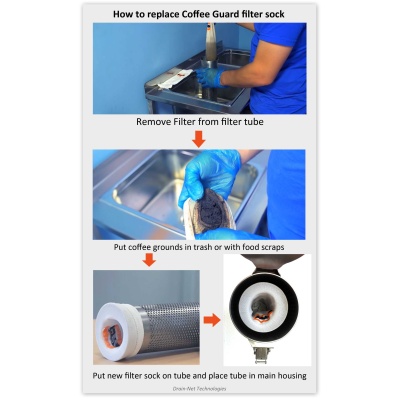 How to replace Coffee Guard filter sock

Remove Filter from filter tube

Put coffee grounds in trash or with food scraps

Put new filter sock on tube and place tube in main housing

Drain-Net Technologies