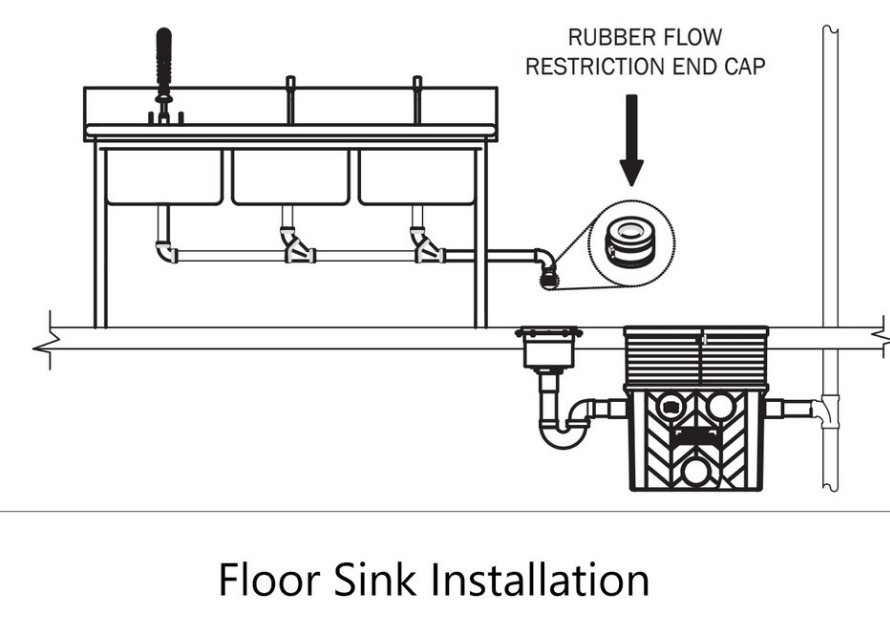 RUBBER FLOW RESTRICTION END CAP

Floor Sink Installation