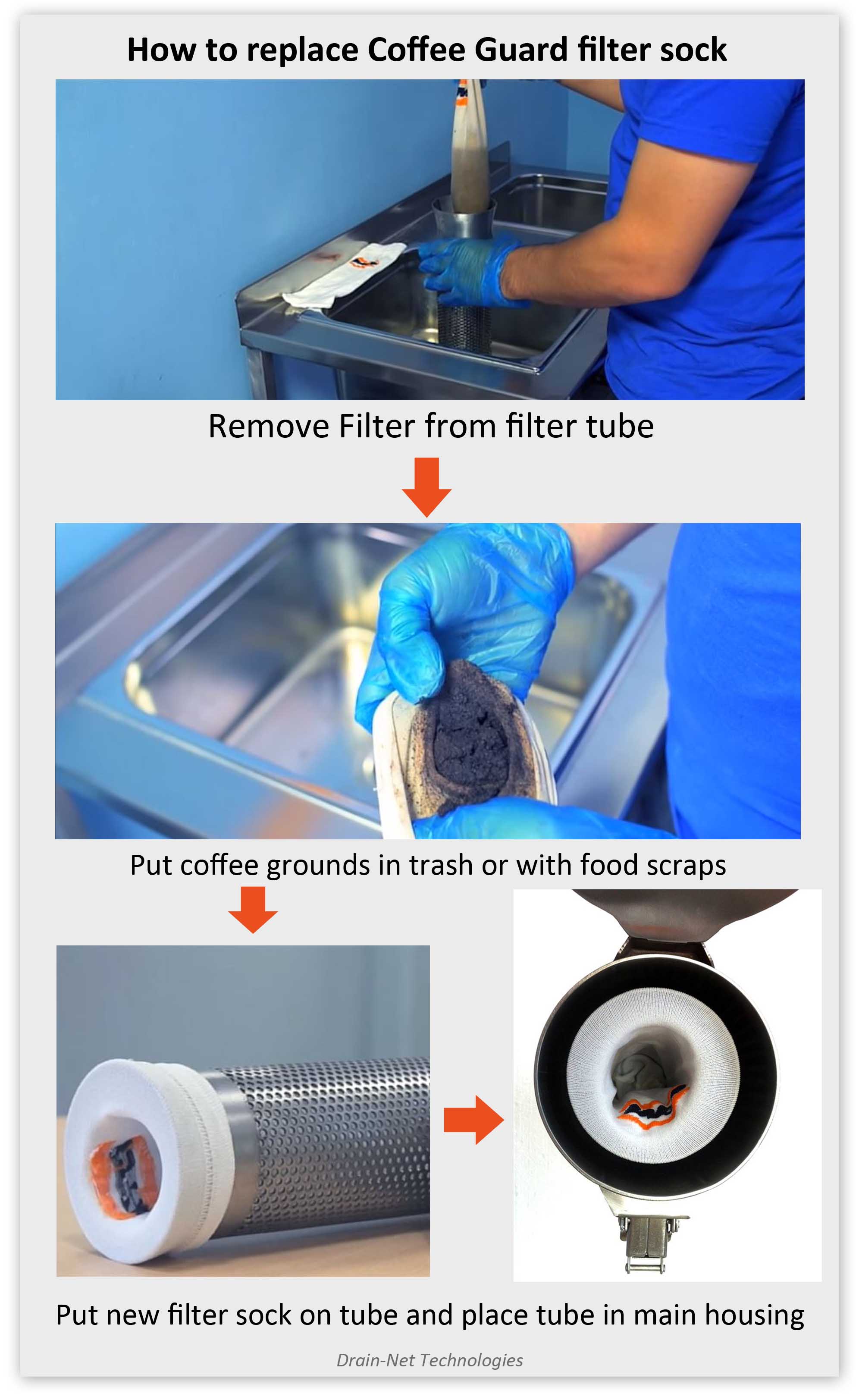 How to replace Coffee Guard filter sock

Remove Filter from filter tube

Put coffee grounds in trash or with food scraps

Put new filter sock on tube and place tube in main housing

Drain-Net Technologies