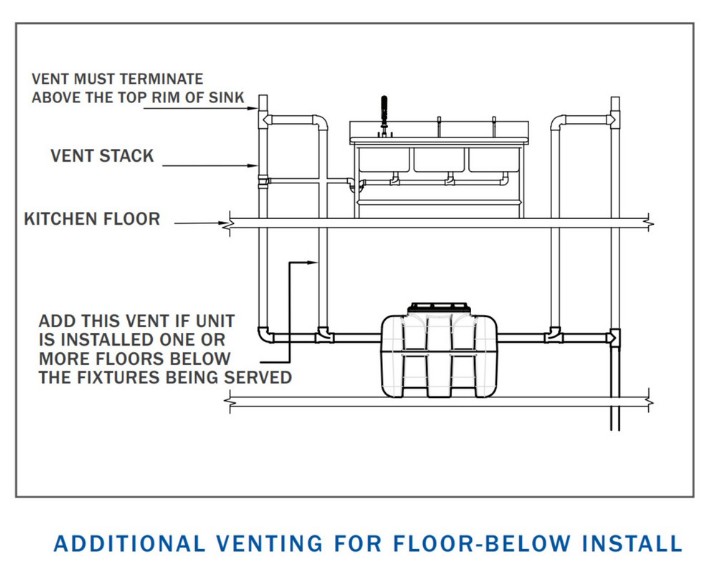 VENT MUST TERMINATE ABOVE THE TOP RIM OF SINK

VENT STACK

KITCHEN FLOOR

ADD THIS VENT IF UNIT IS INSTALLED ONE OR MORE FLOORS BELOW THE FIXTURES BEING SERVED

ADDITIONAL VENTING FOR FLOOR-BELOW INSTALL